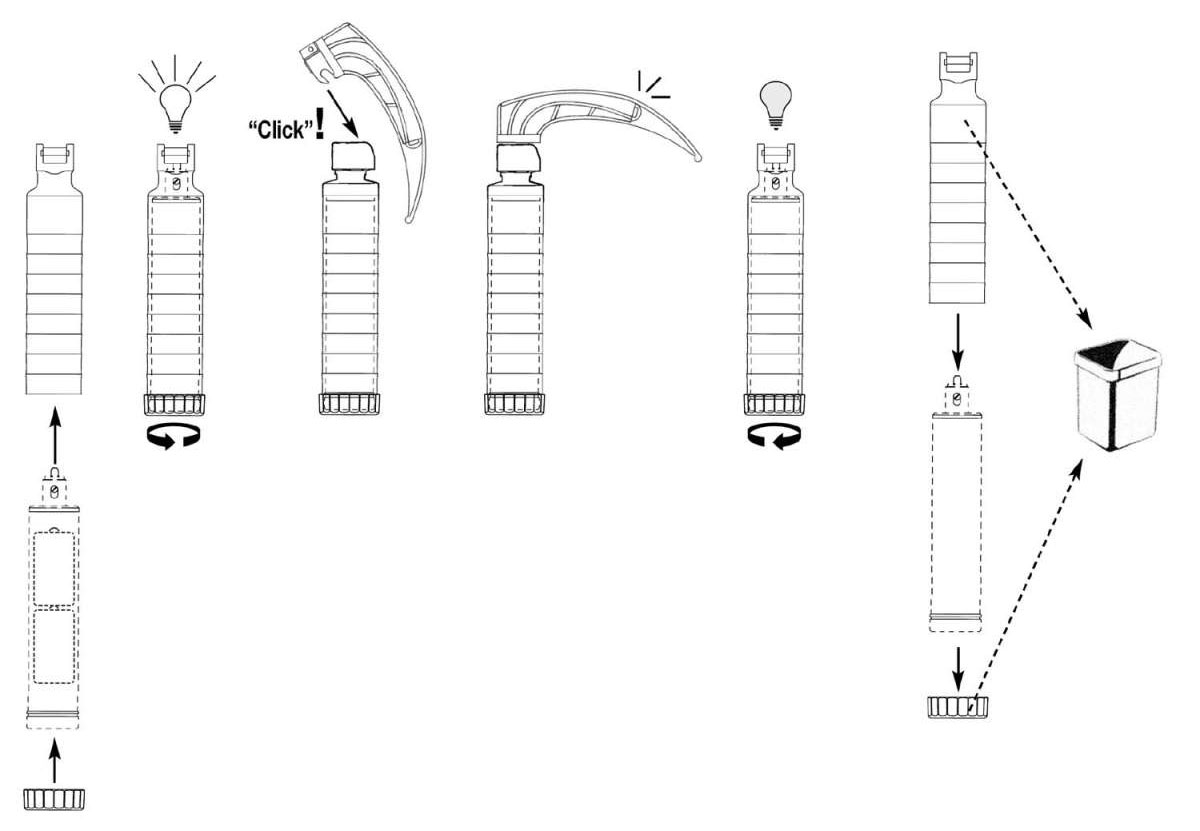 "Click"!